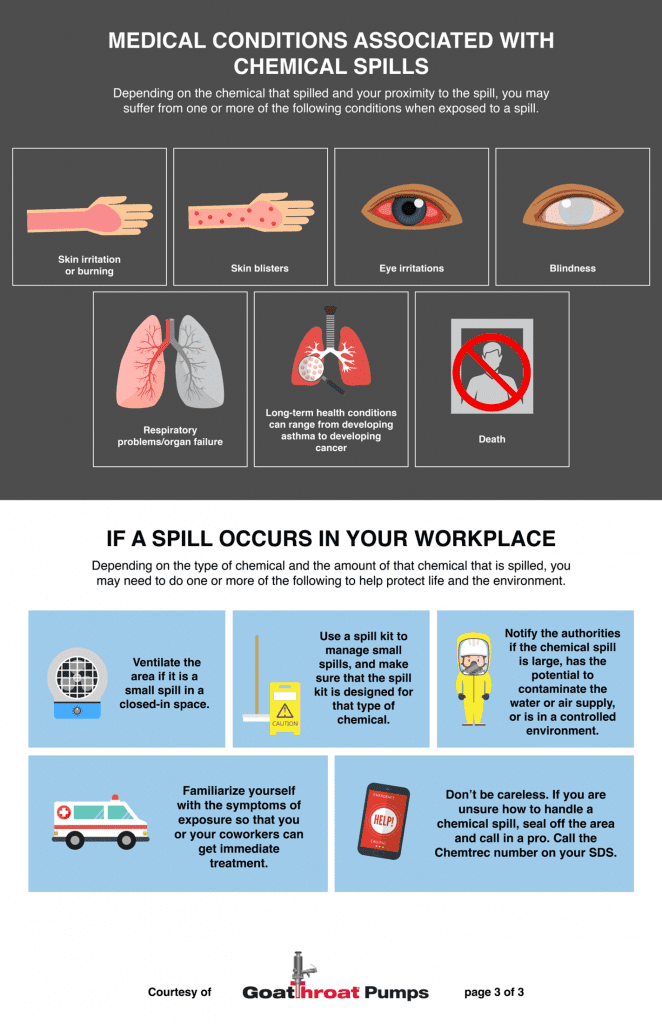 MEDICAL CONDITIONS ASSOCIATED WITH CHEMICAL SPILLS

Depending on the chemical that spilled and your proximity to the spill, you may suffer from one or more of the following conditions when exposed to a spill.

Skin irritation or burning

Skin blisters

Eye irritations

Blindness

Respiratory problems/organ failure

Long-term health conditions can range from developing asthma to developing cancer

Death

IF A SPILL OCCURS IN YOUR WORKPLACE

Depending on the type of chemical and the amount of that chemical that is spilled, you may need to do one or more of the following to help protect life and the environment.

Ventilate the area if it is a small spill in a closed-in space.

CAUTION

Use a spill kit to manage small spills, and make sure that the spill kit is designed for that type of chemical.

Notify the authorities if the chemical spill is large, has the potential to contaminate the water or air supply, or is in a controlled environment.

Familiarize yourself with the symptoms of exposure so that you or your coworkers can get immediate treatment.

HELP!

Don't be careless. If you are unsure how to handle a chemical spill, seal off the area and call in a pro. Call the Chemtrec number on your SDS.

Courtesy of GoatThroat Pumps page 3 of 3